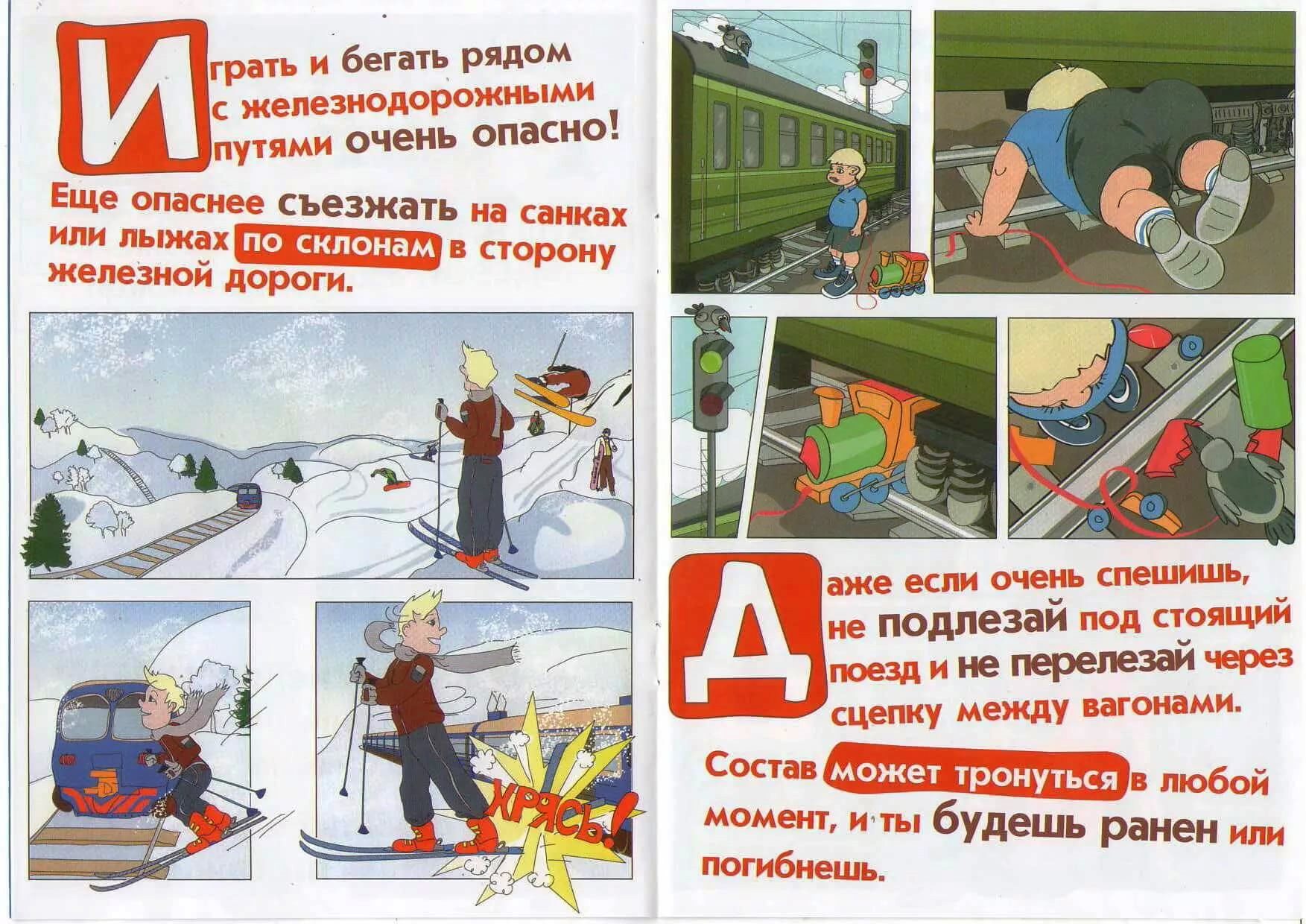 Играть и бегать рядом с железнодорожными путями очень опасно!

Еще опаснее съезжать на санках или лыжах по склонам в сторону железной дороги.

ХРЯСЬ!

Даже если очень спешишь, не подлезай под стоящий поезд и не перелезай через сцепку между вагонами.

Состав может тронуться в любой момент, и ты будешь ранен или погибнешь.